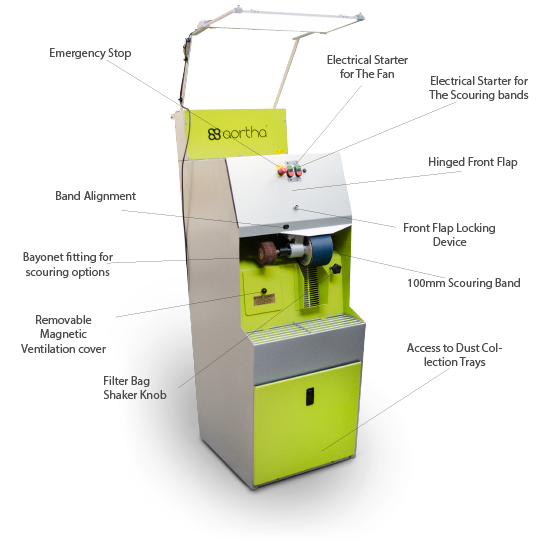 Emergency Stop

Electrical Starter for The Fan

Electrical Starter for The Scouring bands

aortha

Hinged Front Flap

Band Alignment

Front Flap Locking Device

Bayonet fitting for scouring options

100mm Scouring Band

Removable Magnetic Ventilation cover

Access to Dust Collection Trays

Filter Bag Shaker Knob