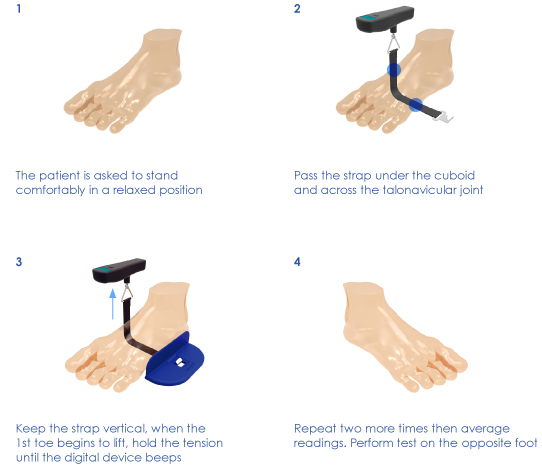 1

The patient is asked to stand comfortably in a relaxed position

2

Pass the strap under the cuboid and across the talonavicular joint

3

Keep the strap vertical, when the 1st toe begins to lift, hold the tension until the digital device beeps

4

Repeat two more times then average readings. Perform test on the opposite foot