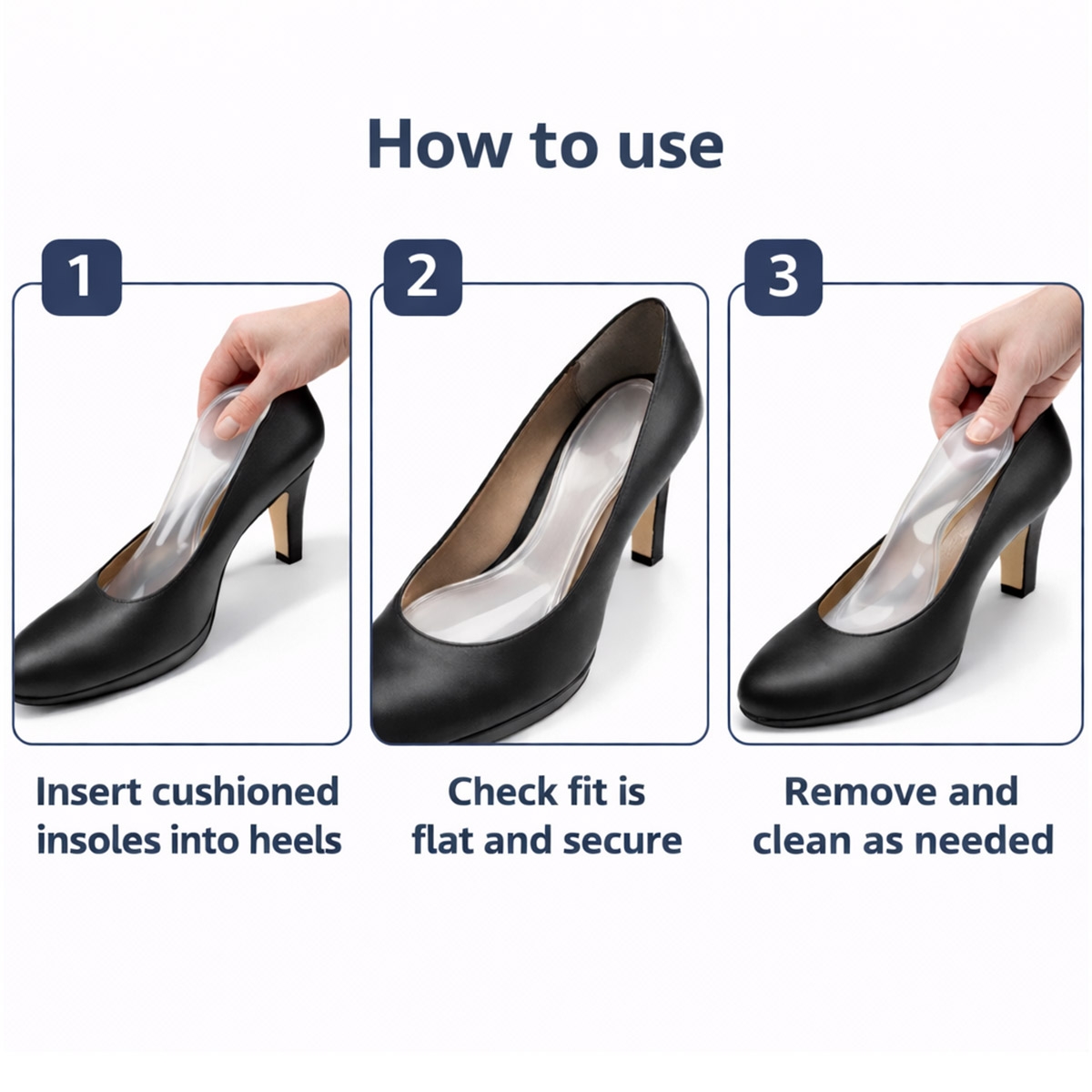 How to use

1

Insert cushioned insoles into heels

2

Check fit is flat and secure

3

Remove and clean as needed