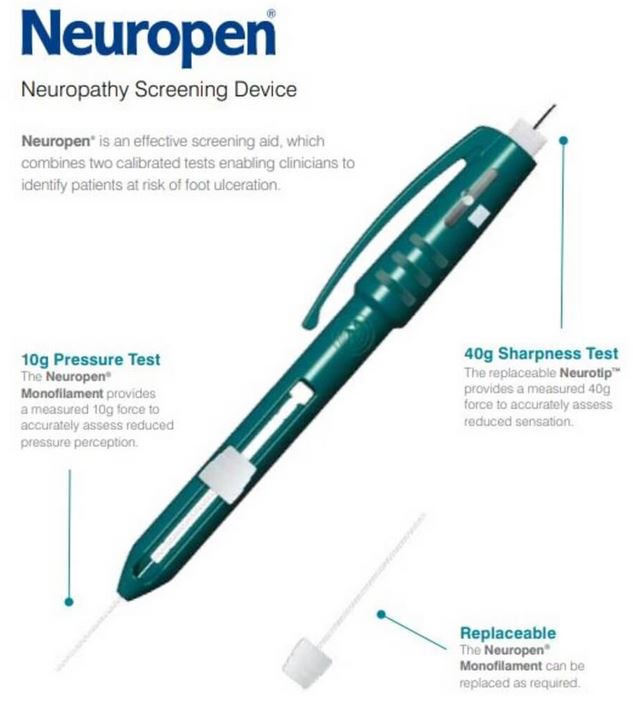 Neuropen®

Neuropathy Screening Device

Neuropen® is an effective screening aid, which combines two calibrated tests enabling clinicians to identify patients at risk of foot ulceration.

10g Pressure Test
The Neuropen® Monofilament provides a measured 10g force to accurately assess reduced pressure perception.

40g Sharpness Test
The replaceable Neurotip™ provides a measured 40g force to accurately assess reduced sensation.

Replaceable
The Neuropen® Monofilament can be replaced as required.